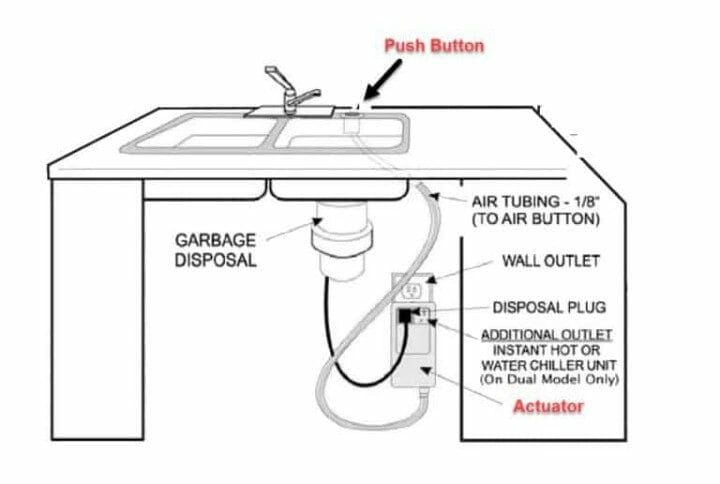 Push Button

AIR TUBING - 1/8"
(TO AIR BUTTON)

GARBAGE
DISPOSAL

WALL OUTLET

DISPOSAL PLUG

ADDITIONAL OUTLET
INSTANT HOT OR
WATER CHILLER UNIT
(On Dual Model Only)

Actuator