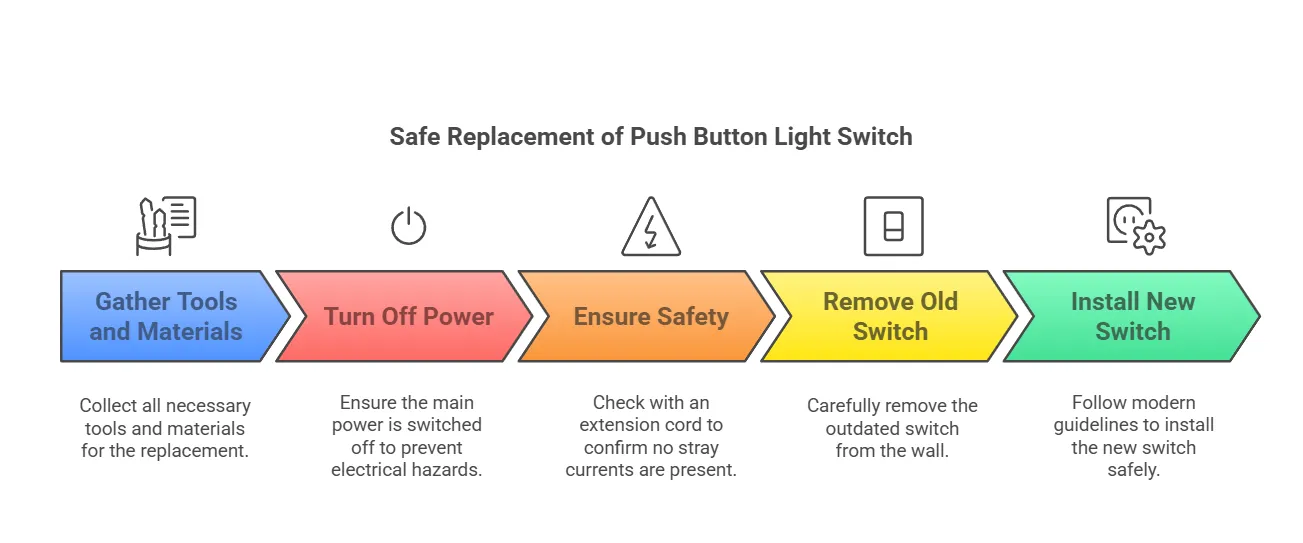 Safe Replacement of Push Button Light Switch

Gather Tools and Materials

Turn Off Power

Ensure Safety

Remove Old Switch

Install New Switch

Collect all necessary tools and materials for the replacement.

Ensure the main power is switched off to prevent electrical hazards.

Check with an extension cord to confirm no stray currents are present.

Carefully remove the outdated switch from the wall.

Follow modern guidelines to install the new switch safely.